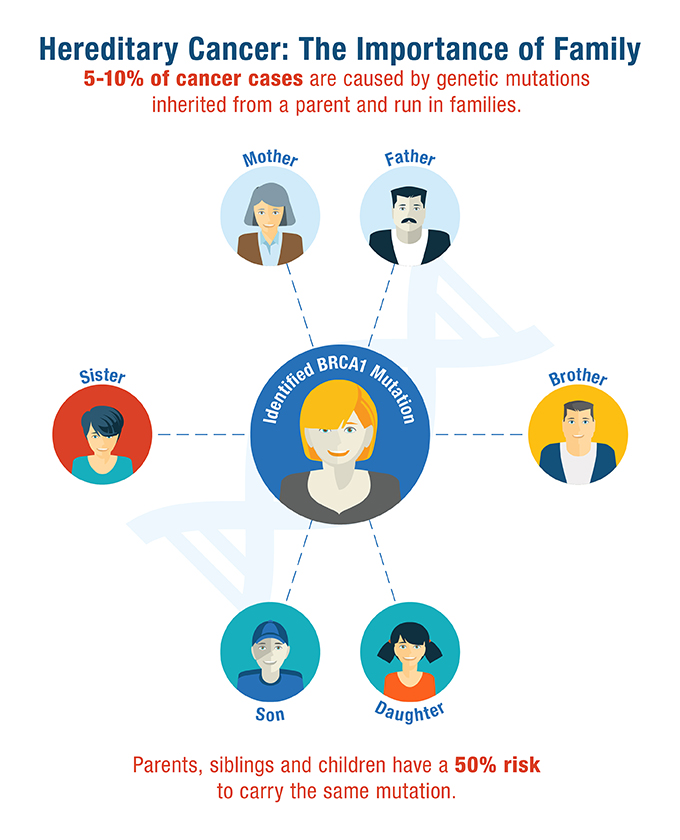 Hereditary Cancer: The Importance of Family

5-10% of cancer cases are caused by genetic mutations inherited from a parent and run in families.

Mother

Father

Sister

Identified BRCA1 Mutation

Brother

Son

Daughter

Parents, siblings and children have a 50% risk to carry the same mutation.