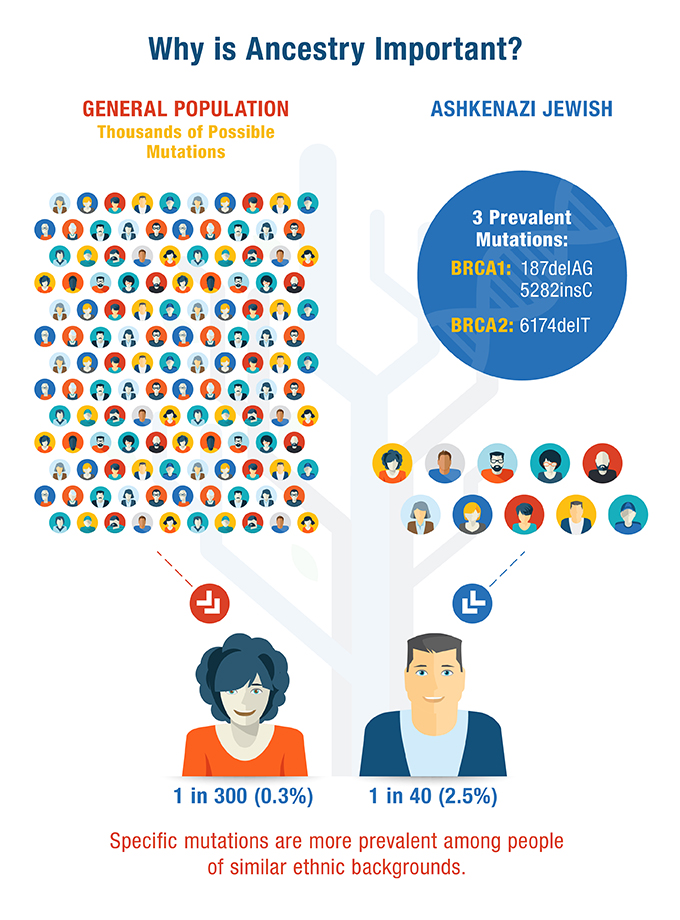 Why is Ancestry Important?

GENERAL POPULATION
Thousands of Possible Mutations

ASHKENAZI JEWISH

3 Prevalent Mutations:
BRCA1: 187delAG
5282insC
BRCA2: 6174delT

1 in 300 (0.3%)

1 in 40 (2.5%)

Specific mutations are more prevalent among people of similar ethnic backgrounds.